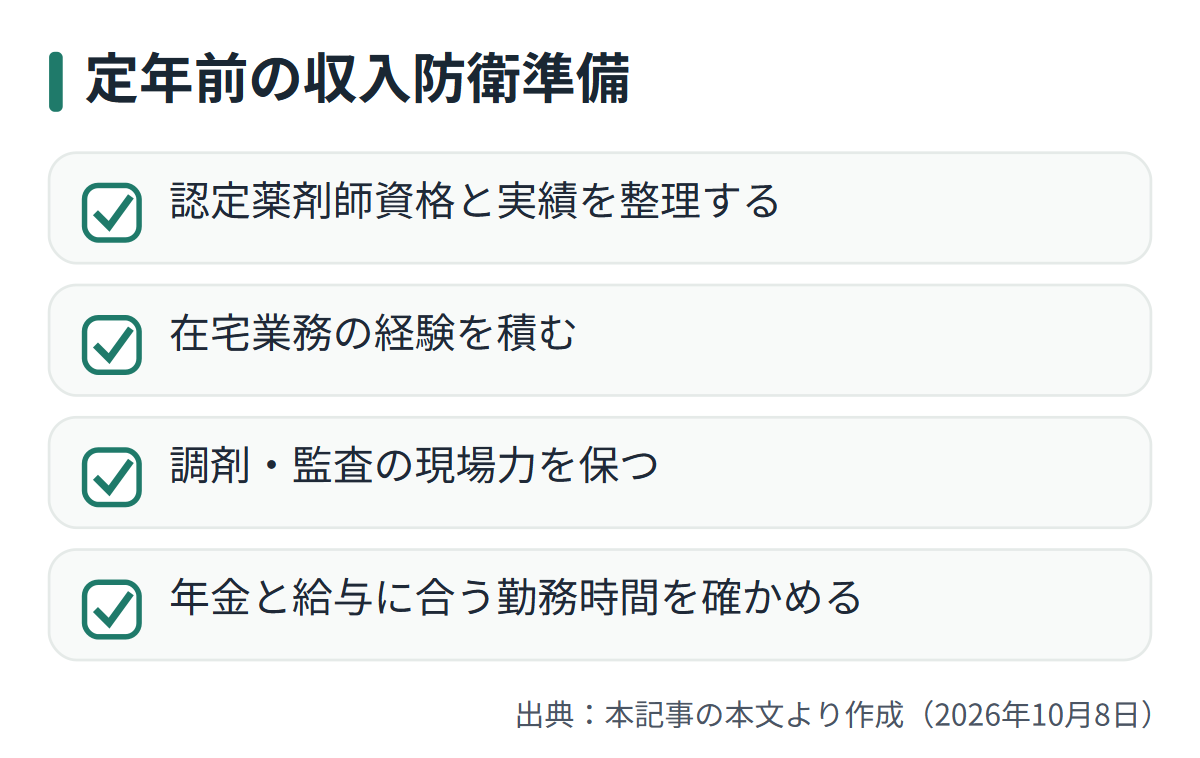 定年前の収入防衛準備

☑ 認定薬剤師資格と実績を整理する

☑ 在宅業務の経験を積む

☑ 調剤・監査の現場力を保つ

☑ 年金と給与に合う勤務時間を確かめる

出典：本記事の本文より作成（2026年10月8日）